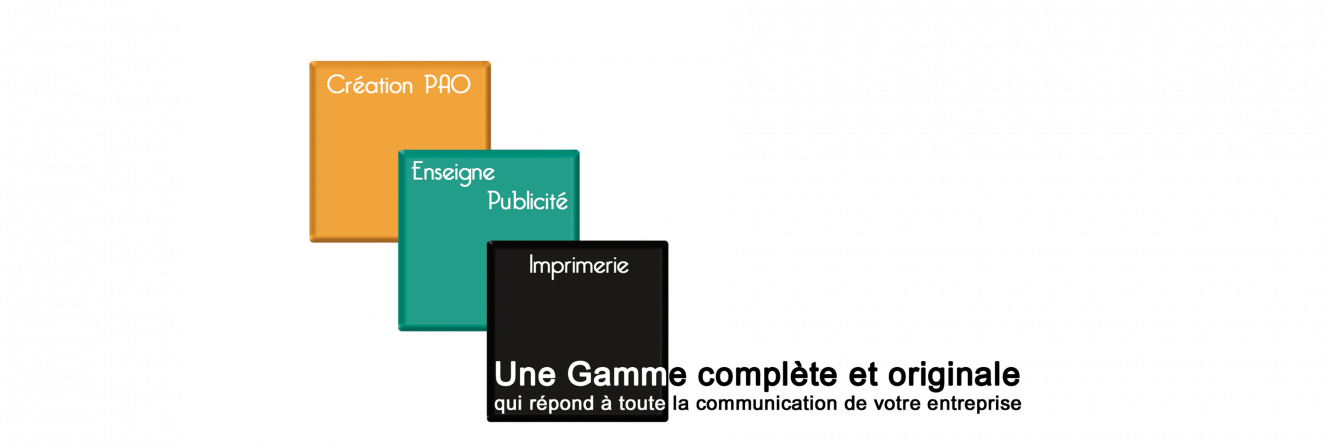 Création PAO

Enseigne
Publicité

Imprimerie

Une Gamme complète et originale
qui répond à toute la communication de votre entreprise